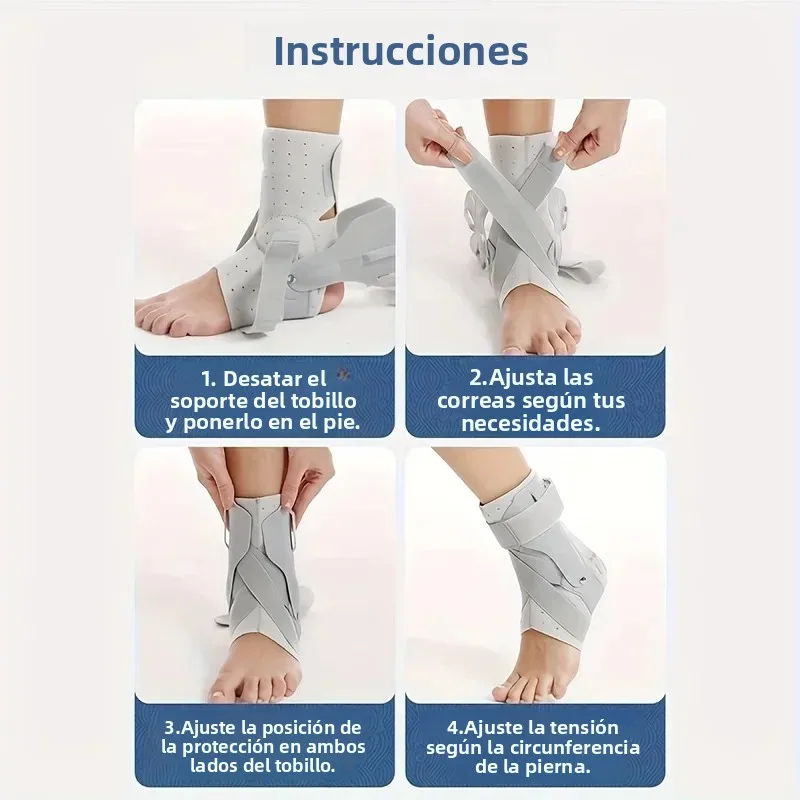 Instrucciones

1. Desatar el soporte del tobillo y ponerlo en el pie.

2.Ajusta las correas según tus necesidades.

3.Ajuste la posición de la protección en ambos lados del tobillo.

4.Ajuste la tensión según la circunferencia de la pierna.